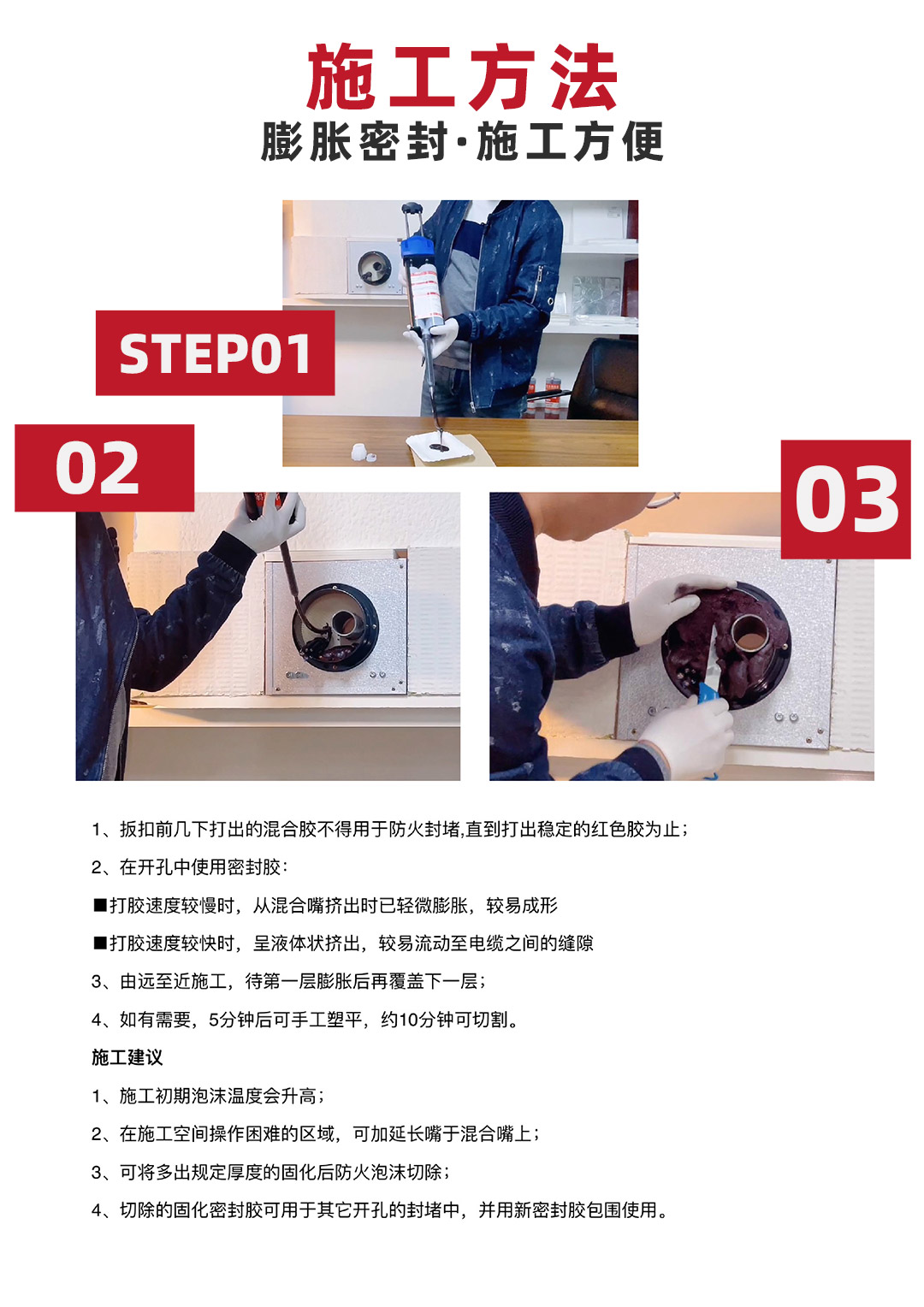 施工方法

膨胀密封·施工方便

STEP01

02

03

1、扳扣前几下打出的混合胶不得用于防火封堵,直到打出稳定的红色胶为止;

2、在开孔中使用密封胶:

■打胶速度较慢时，从混合嘴挤出时已轻微膨胀，较易成形

■打胶速度较快时，呈液体状挤出，较易流动至电缆之间的缝隙

3、由远至近施工，待第一层膨胀后再覆盖下一层;

4、如有需要，5分钟后可手工塑平，约10分钟可切割。

施工建议

1、施工初期泡沫温度会升高;

2、在施工空间操作困难的区域，可加延长嘴于混合嘴上;

3、可将多出规定厚度的固化后防火泡沫切除;

4、切除的固化密封胶可用于其它开孔的封堵中，并用新密封胶包围使用。